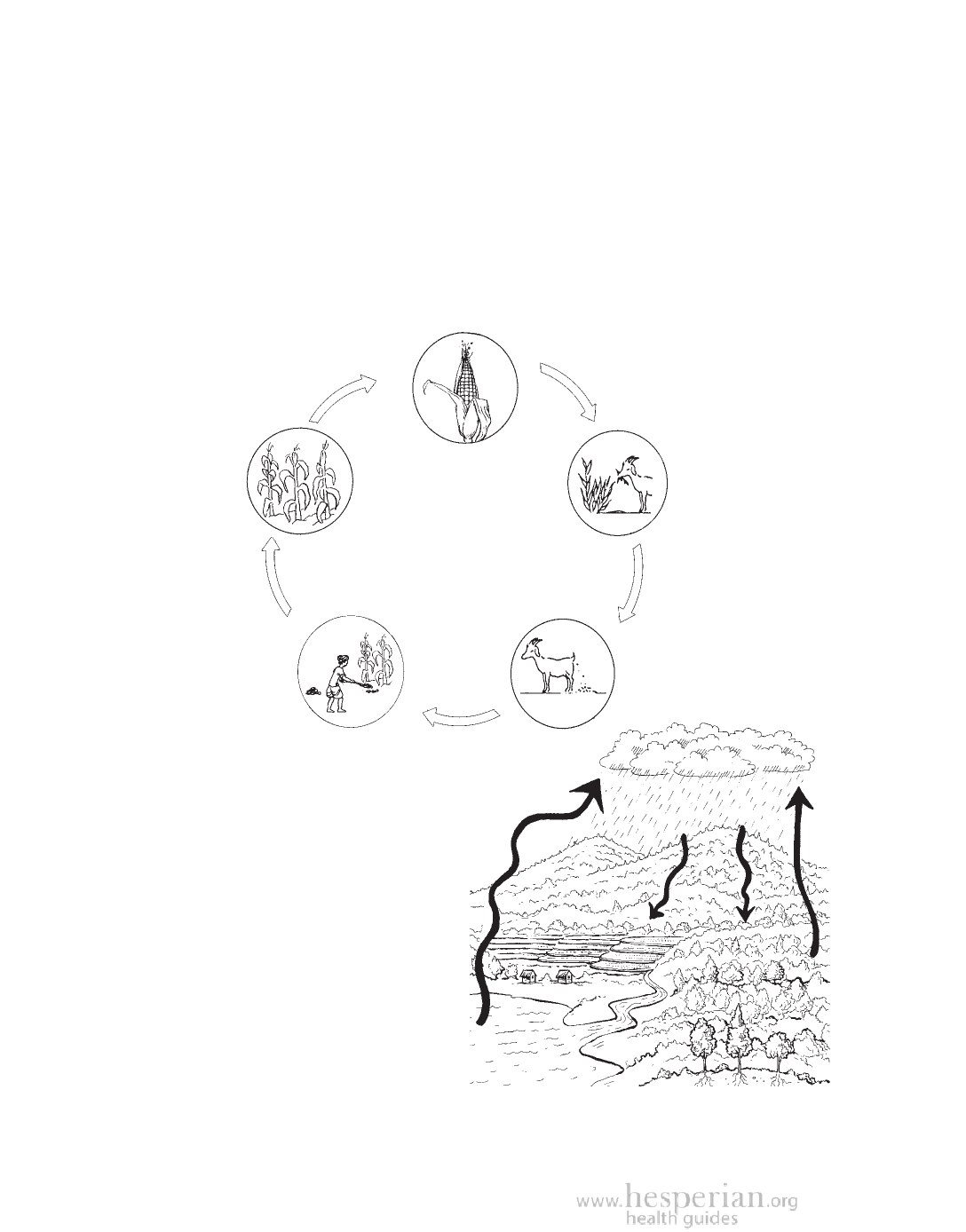 www.hesperian.org
health guides