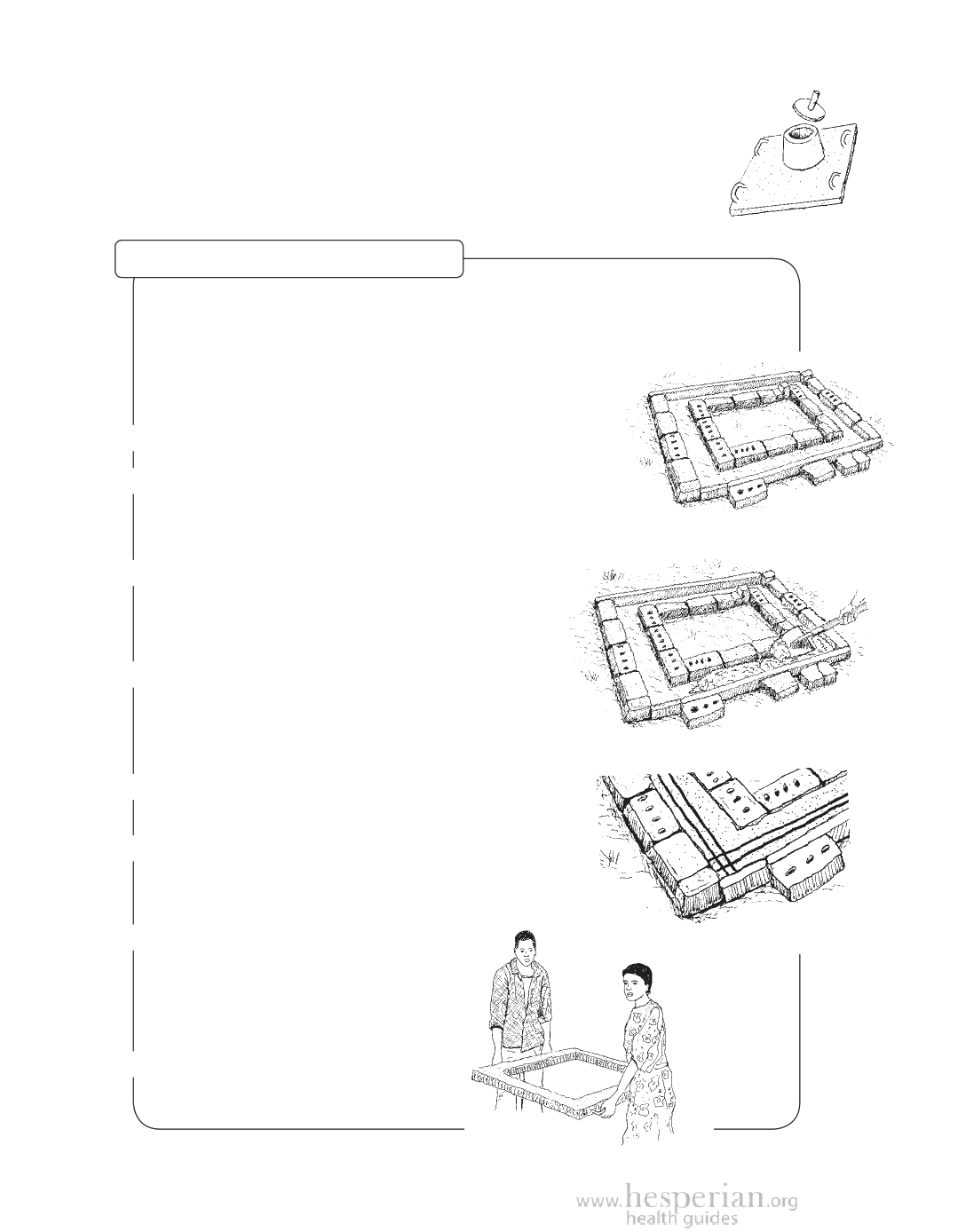 www.hesperian.org
health guides