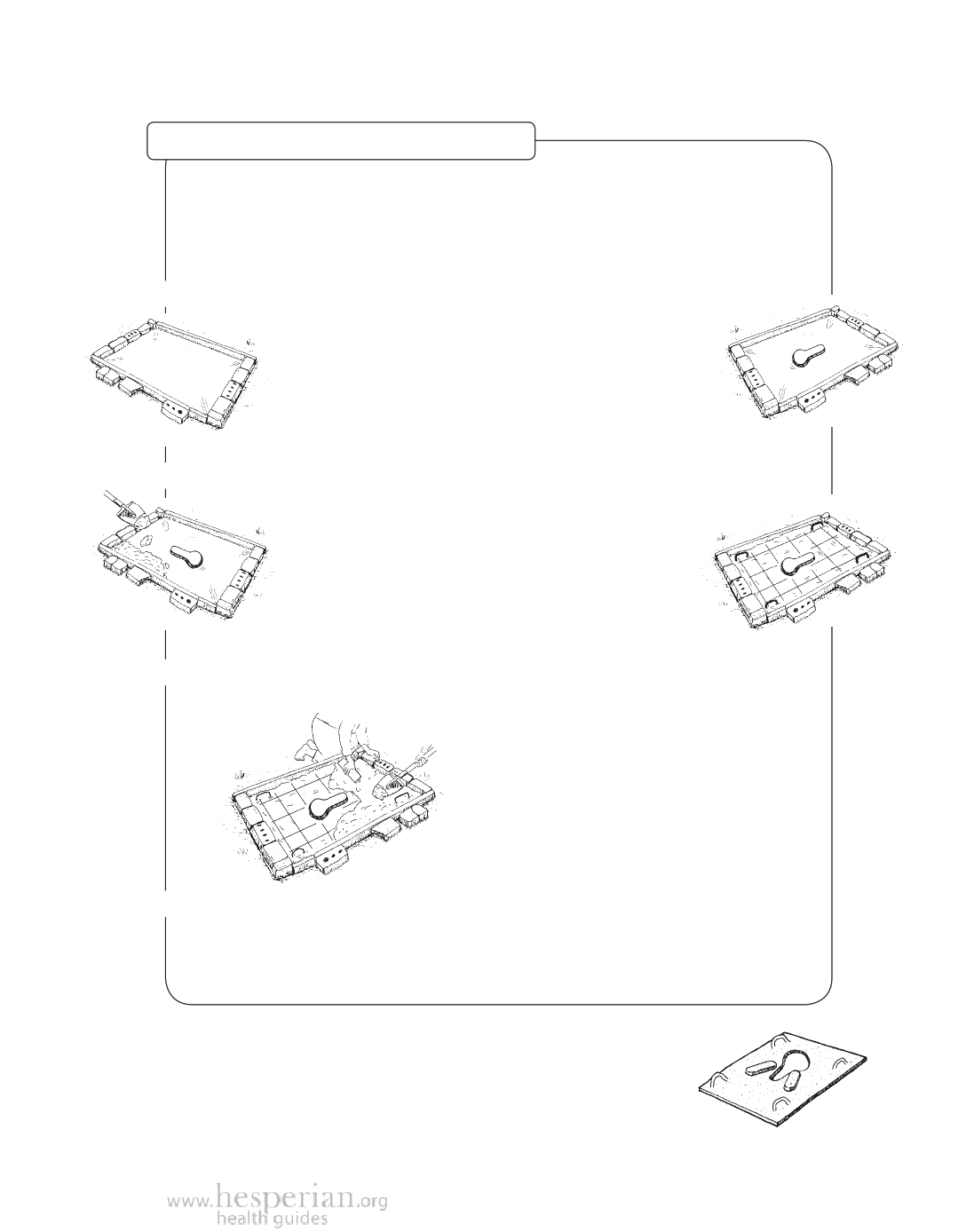 www.hesperian.org
health guides